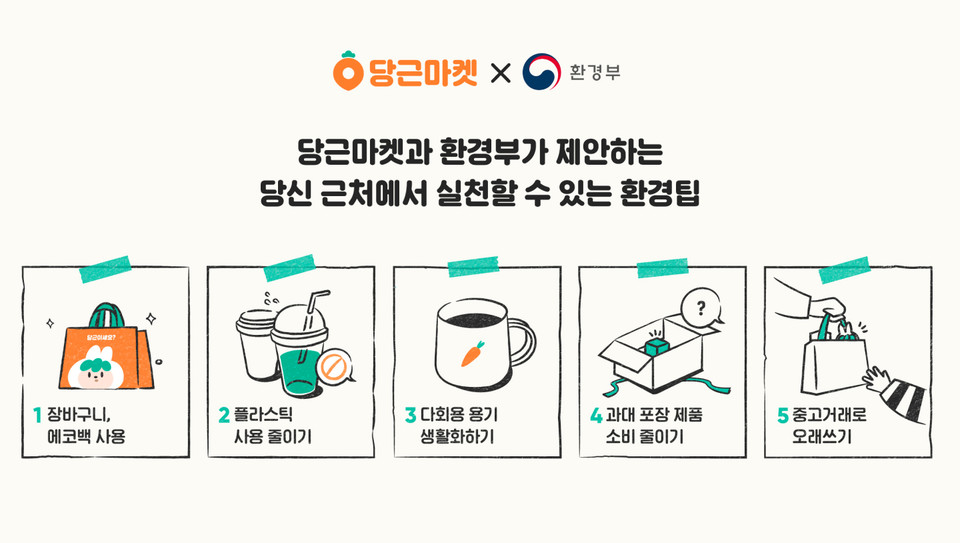 당근마켓 × 환경부

당근마켓과 환경부가 제안하는
당신 근처에서 실천할 수 있는 환경팁

당근이세요?

1 장바구니, 에코백 사용

2 플라스틱 사용 줄이기

3 다회용 용기 생활화하기

?

4 과대 포장 제품 소비 줄이기

5 중고거래로 오래쓰기